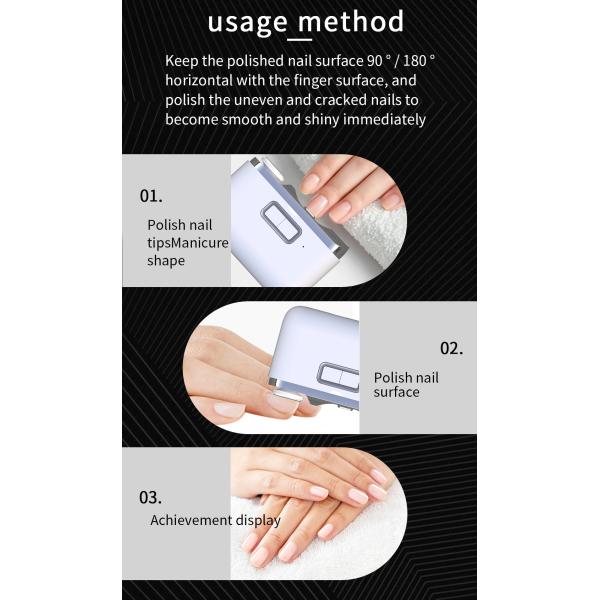 usage_method

Keep the polished nail surface 90 ° / 180 ° horizontal with the finger surface, and polish the uneven and cracked nails to become smooth and shiny immediately

01.

Polish nail tipsManicure shape

02.

Polish nail surface

03.

Achievement display