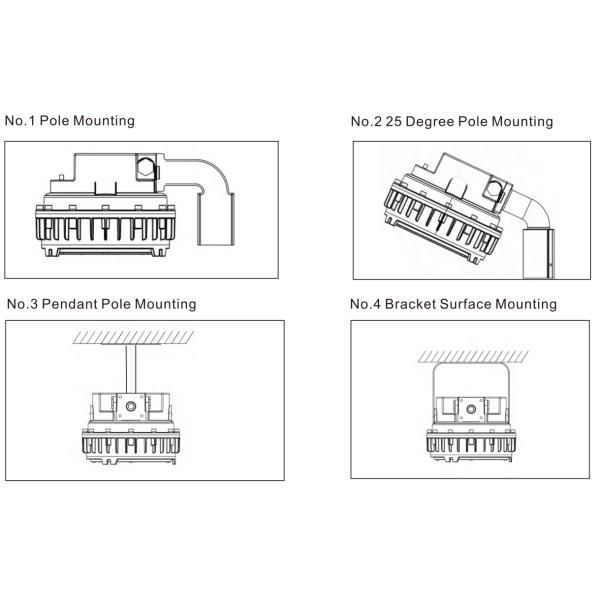 No.1 Pole Mounting

No.2 25 Degree Pole Mounting

No.3 Pendant Pole Mounting

No.4 Bracket Surface Mounting