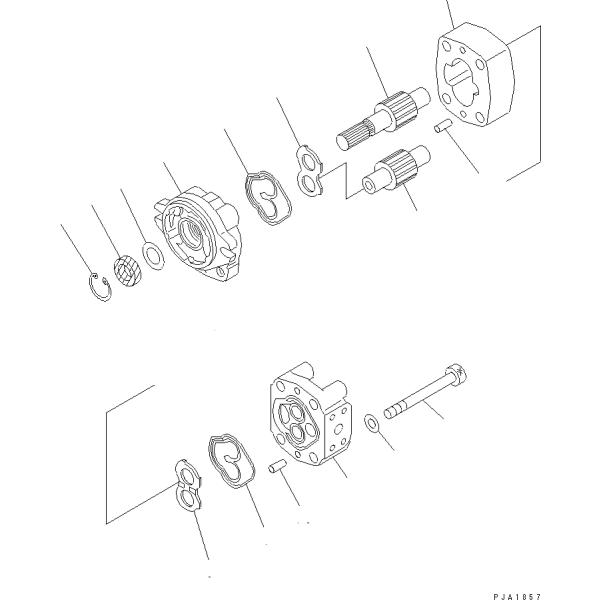 PJA1857