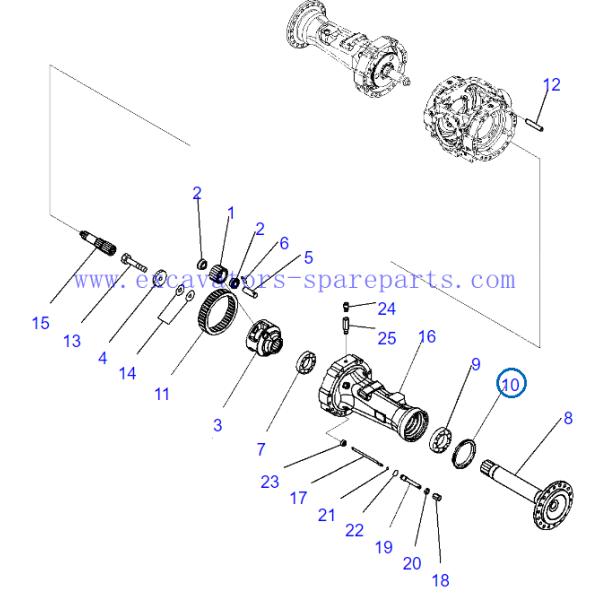 12

2
1
2
6
5

www.excavators-spareparts.com

15
13
4
14
11
3

24
25
16
9
10
8

7
23
17
21
22
19
20
18