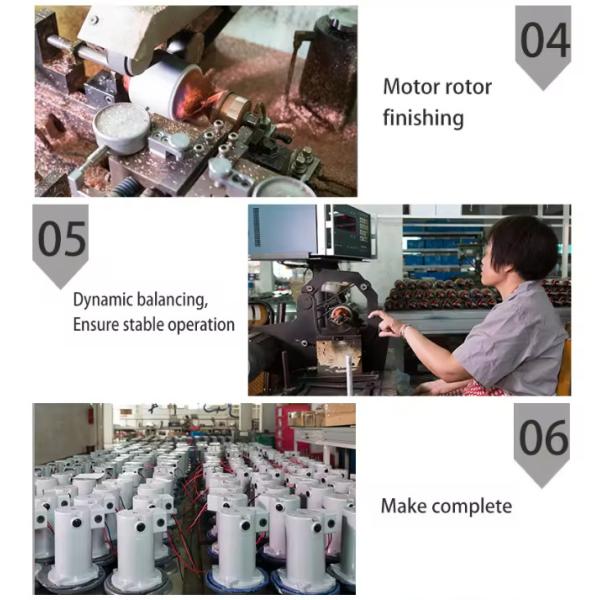 04

Motor rotor finishing

05

Dynamic balancing,
Ensure stable operation

06

Make complete