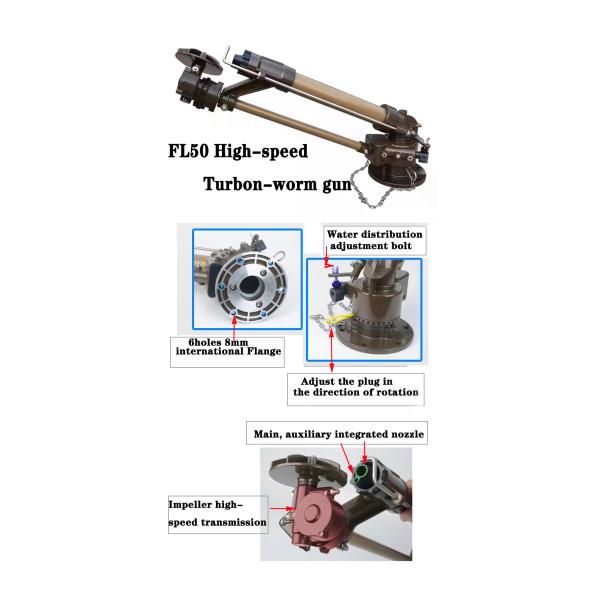 FL50 High-speed

Turbon-worm gun

Water distribution adjustment bolt

6holes 8mm international Flange

Adjust the plug in the direction of rotation

Main, auxiliary integrated nozzle

Impeller high-speed transmission