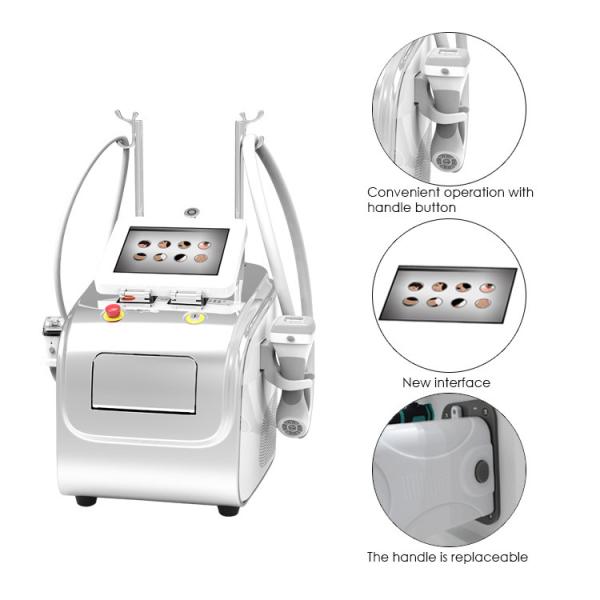 Convenient operation with handle button

New interface

The handle is replaceable