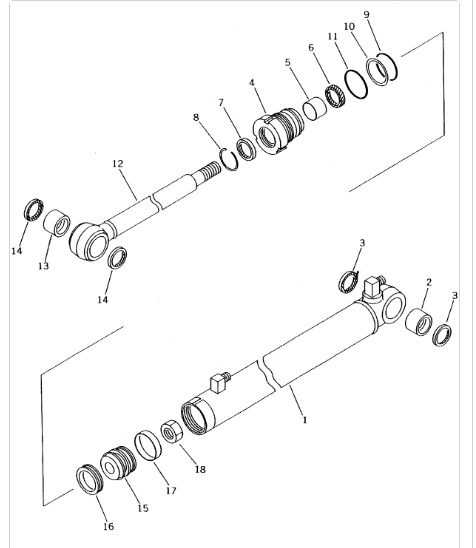 9
10
11
6
5
4
7
8
12
14
13
14
3
2
3
1
18
17
15
16