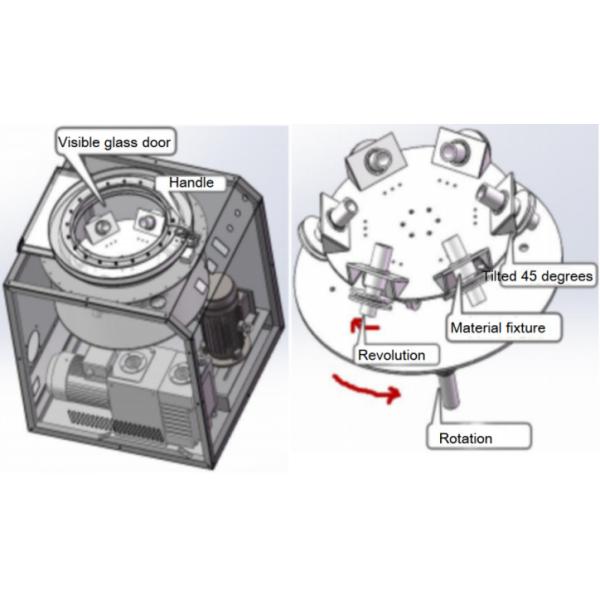 Visible glass door

Handle

Tilted 45 degrees

Material fixture

Revolution

Rotation