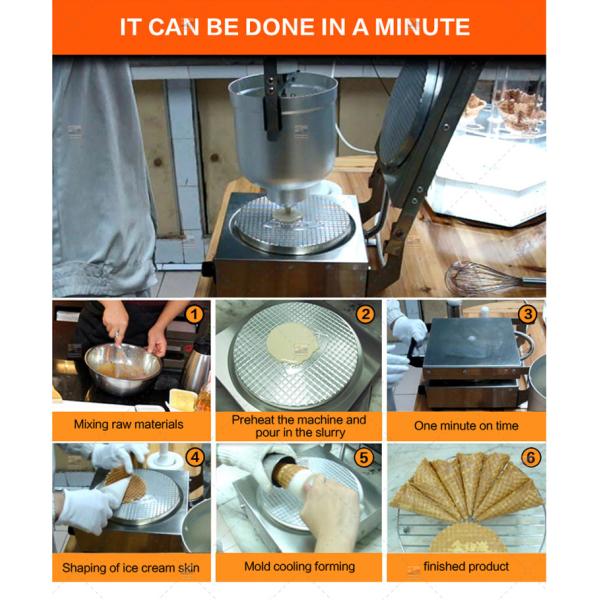 IT CAN BE DONE IN A MINUTE

1
Mixing raw materials

2
Preheat the machine and pour in the slurry

3
One minute on time

4
Shaping of ice cream skin

5
Mold cooling forming

6
finished product