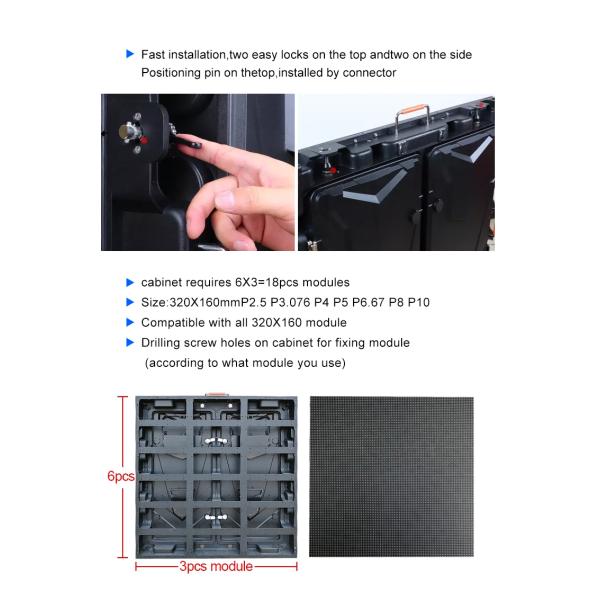 Fast installation,two easy locks on the top andtwo on the side
Positioning pin on thetop,installed by connector

cabinet requires 6X3=18pcs modules

Size:320X160mmP2.5 P3.076 P4 P5 P6.67 P8 P10

Compatible with all 320X160 module

Drilling screw holes on cabinet for fixing module (according to what module you use)

6pcs

3pcs module