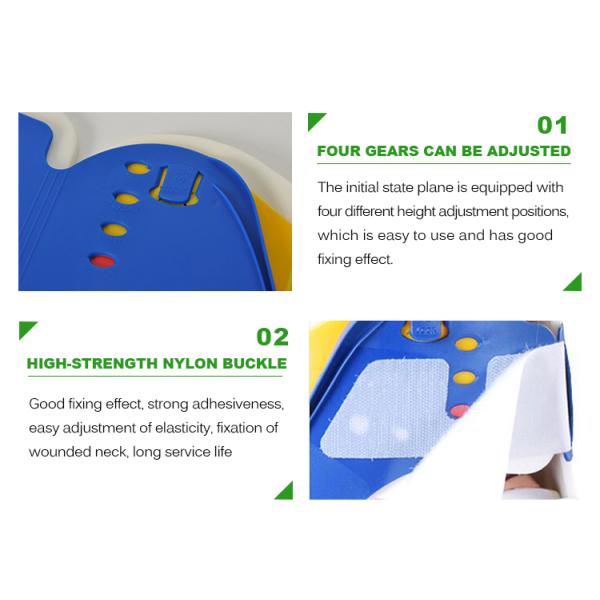 01
FOUR GEARS CAN BE ADJUSTED

The initial state plane is equipped with four different height adjustment positions, which is easy to use and has good fixing effect.

02
HIGH-STRENGTH NYLON BUCKLE

Good fixing effect, strong adhesiveness, easy adjustment of elasticity, fixation of wounded neck, long service life