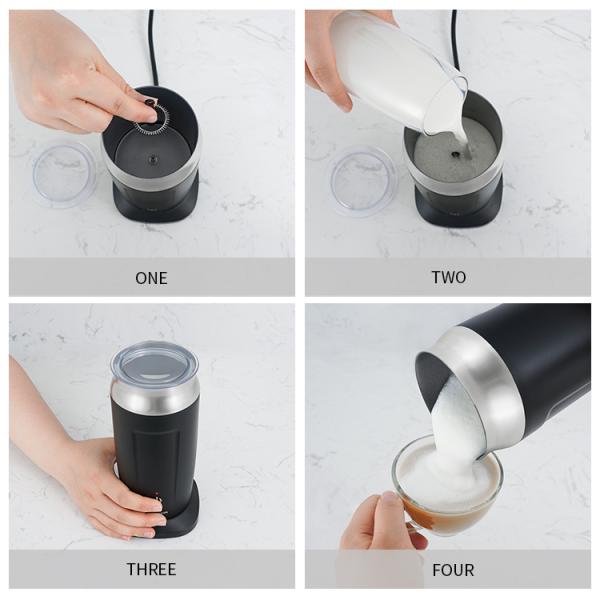 ONE

TWO

THREE

FOUR