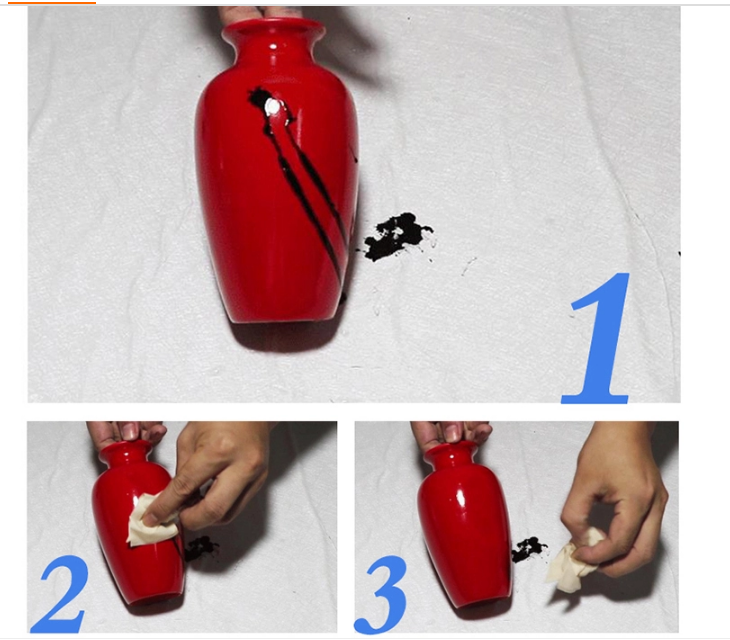 1

2

3