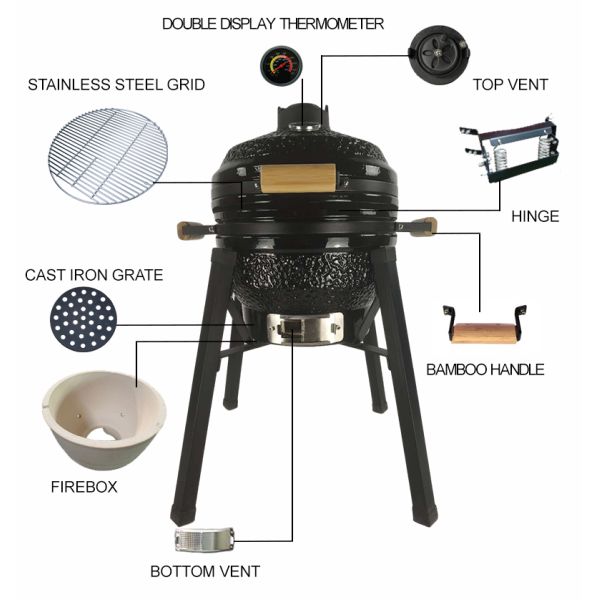 DOUBLE DISPLAY THERMOMETER

STAINLESS STEEL GRID

TOP VENT

HINGE

CAST IRON GRATE

BAMBOO HANDLE

FIREBOX

BOTTOM VENT