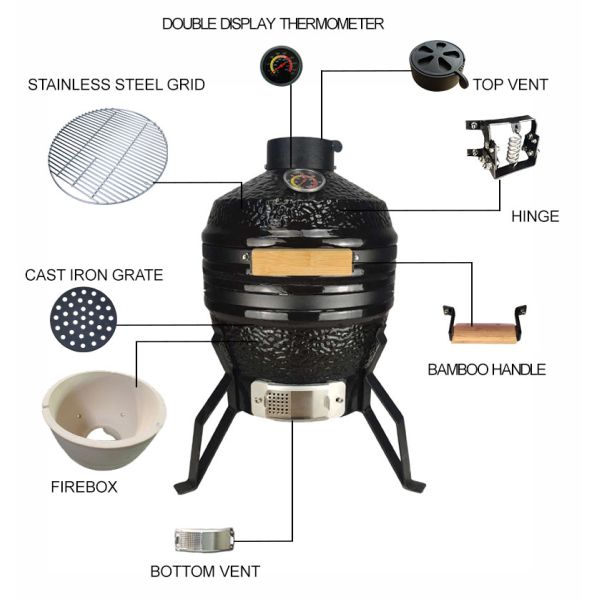 DOUBLE DISPLAY THERMOMETER

STAINLESS STEEL GRID

TOP VENT

HINGE

CAST IRON GRATE

BAMBOO HANDLE

FIREBOX

BOTTOM VENT