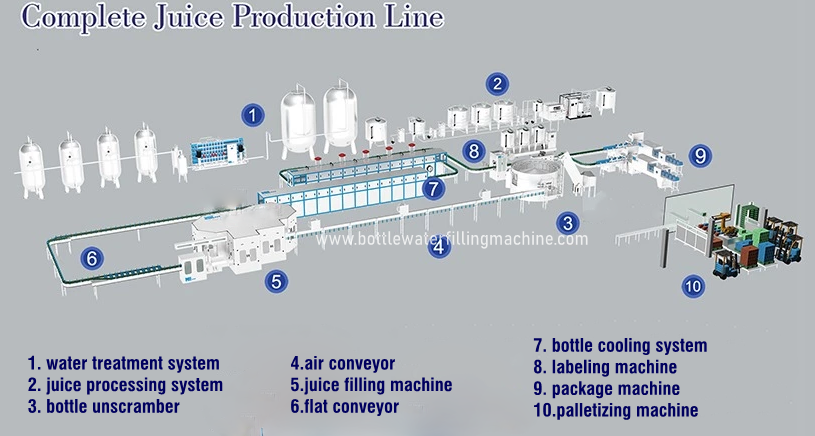 Complete Juice Production Line

1

2

8

9

7

3

www.bottlewaterfillingmachine.com

4

6

5

10

1. water treatment system
2. juice processing system
3. bottle unscramber

4.air conveyor
5.juice filling machine
6.flat conveyor

7. bottle cooling system
8. labeling machine
9. package machine
10.palletizing machine