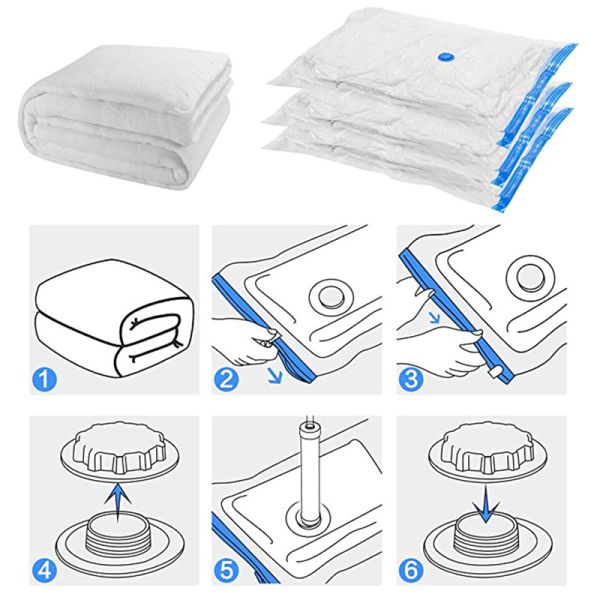 1
2
3
4
5
6