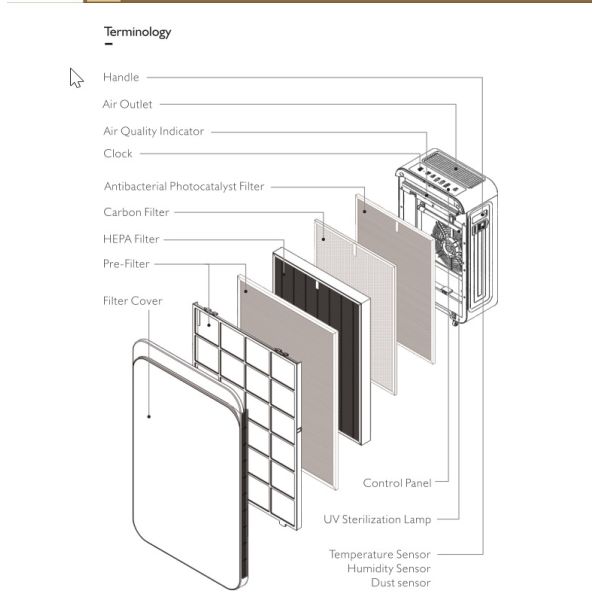 Terminology

Handle
Air Outlet
Air Quality Indicator
Clock
Antibacterial Photocatalyst Filter
Carbon Filter
HEPA Filter
Pre-Filter
Filter Cover

Control Panel
UV Sterilization Lamp
Temperature Sensor
Humidity Sensor
Dust sensor