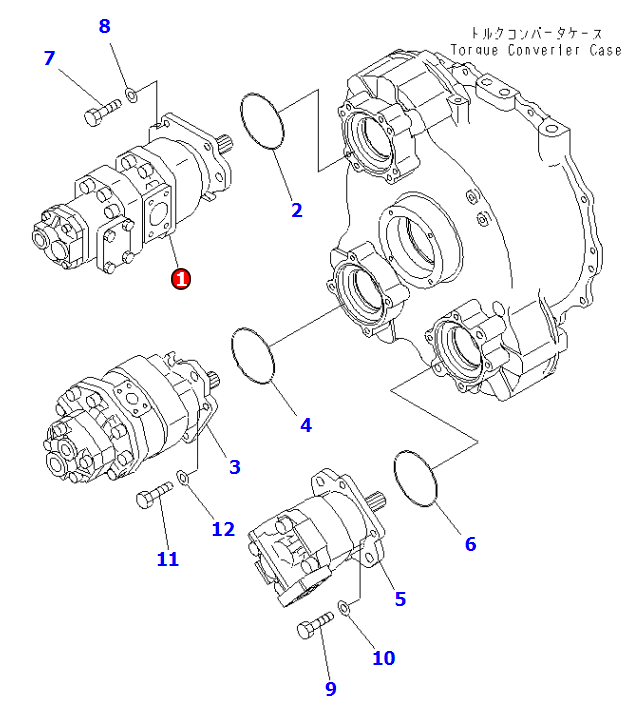 トルクコンバータケース
Torque Converter Case

8
7
2
1
4
3
12
11
6
5
10
9