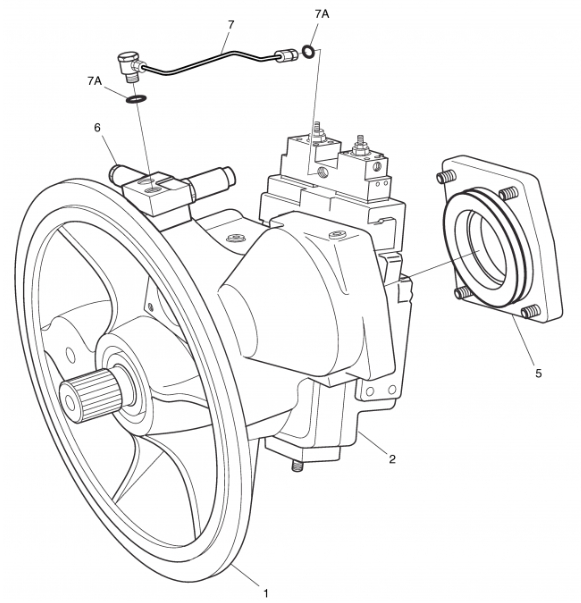 7
7A
7A
6
5
2
1