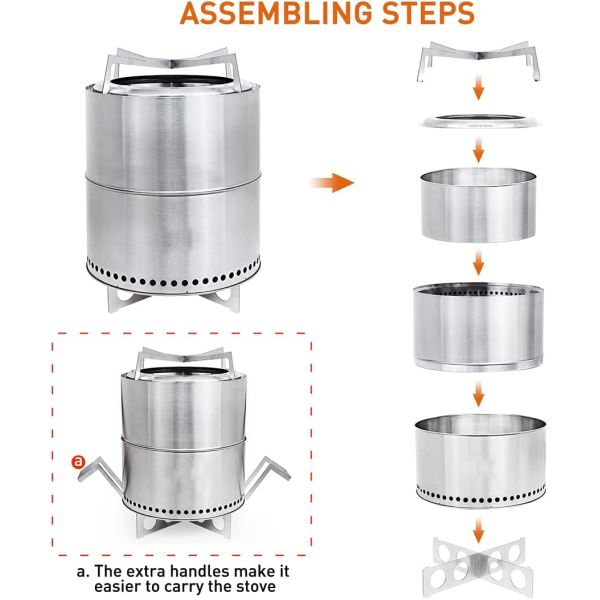 ASSEMBLING STEPS

a

a. The extra handles make it easier to carry the stove