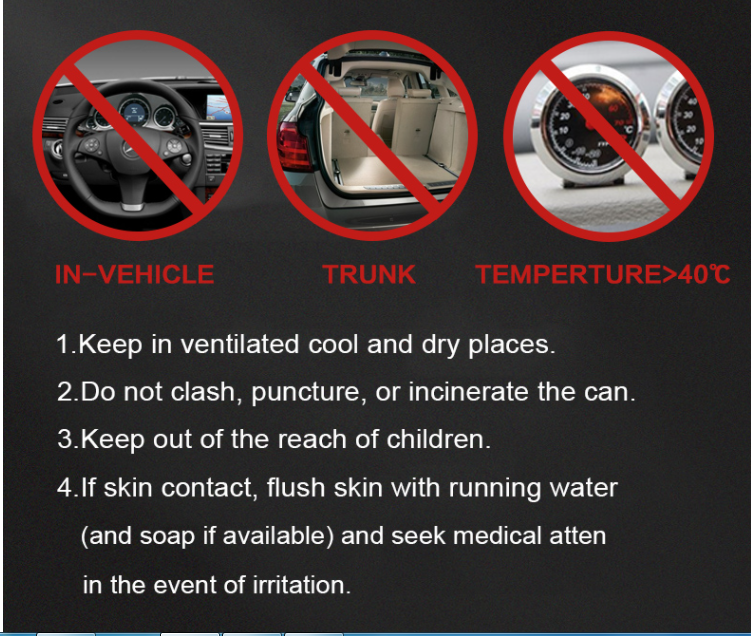 IN-VEHICLE

TRUNK

TEMPERTURE>40℃

1.Keep in ventilated cool and dry places.

2.Do not clash, puncture, or incinerate the can.

3.Keep out of the reach of children.

4.If skin contact, flush skin with running water (and soap if available) and seek medical atten in the event of irritation.