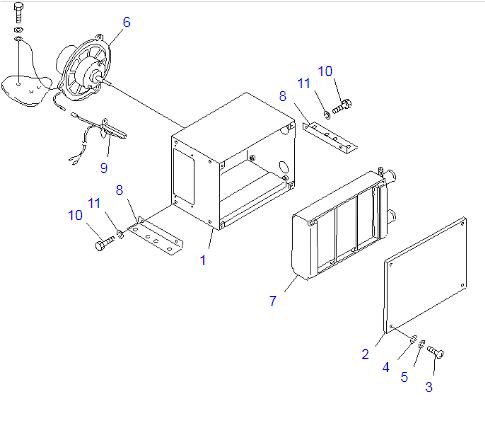 6
10
11
8
9
8
11
10
1
7
2
4
5
3