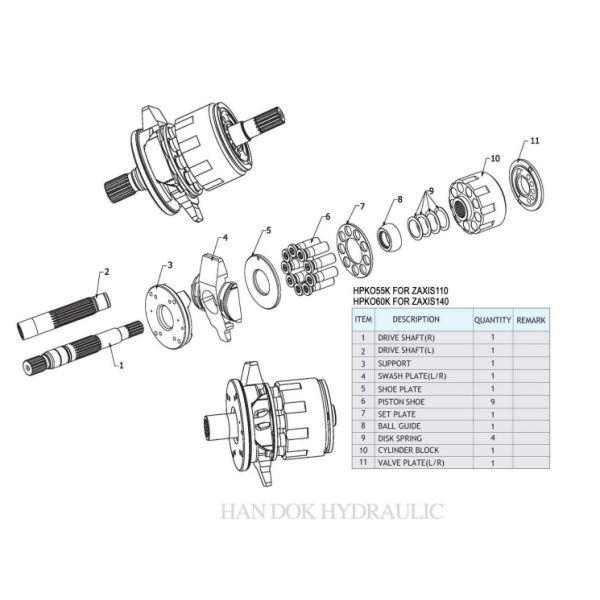 11
10
9
8
7
6
5
4
3
2
1

HPKO55K FOR ZAXIS110
HPKO60K FOR ZAXIS140

| ITEM | DESCRIPTION | QUANTITY | REMARK |
|---|---|---|---|
| 1 | DRIVE SHAFT(R) | 1 | |
| 2 | DRIVE SHAFT(L) | 1 | |
| 3 | SUPPORT | 1 | |
| 4 | SWASH PLATE(L/R) | 1 | |
| 5 | SHOE PLATE | 1 | |
| 6 | PISTON SHOE | 9 | |
| 7 | SET PLATE | 1 | |
| 8 | BALL GUIDE | 1 | |
| 9 | DISK SPRING | 4 | |
| 10 | CYLINDER BLOCK | 1 | |
| 11 | VALVE PLATE(L/R) | 1 | |

HAN DOK HYDRAULIC