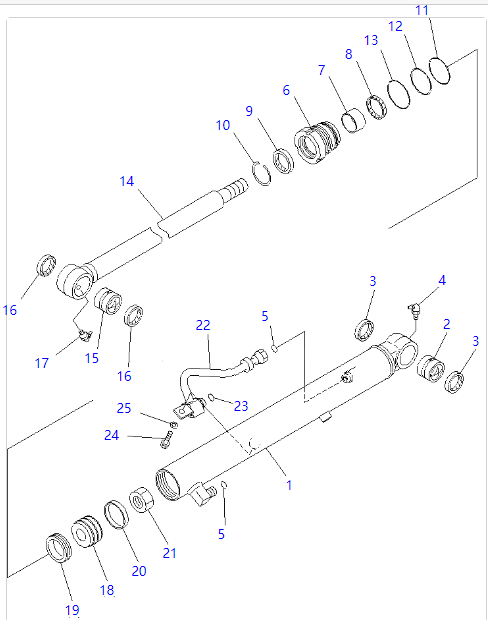 11
12
13
8
7
6
9
10
14
16
17
15
16
3
4
2
3
5
22
23
25
24
1
5
21
20
18
19