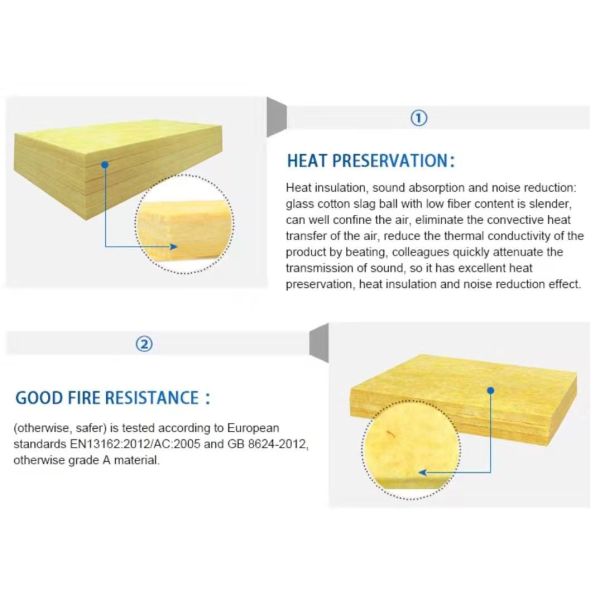 ①

HEAT PRESERVATION:

Heat insulation, sound absorption and noise reduction: glass cotton slag ball with low fiber content is slender, can well confine the air, eliminate the convective heat transfer of the air, reduce the thermal conductivity of the product by beating, colleagues quickly attenuate the transmission of sound, so it has excellent heat preservation, heat insulation and noise reduction effect.

②

GOOD FIRE RESISTANCE:

(otherwise, safer) is tested according to European standards EN13162:2012/AC:2005 and GB 8624-2012, otherwise grade A material.