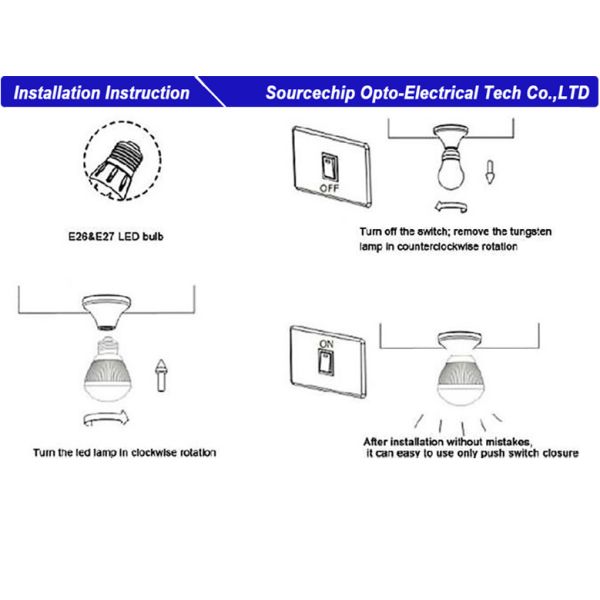 Installation Instruction

Sourcechip Opto-Electrical Tech Co.,LTD

E26&E27 LED bulb

OFF

Turn off the switch; remove the tungsten lamp in counterclockwise rotation

Turn the led lamp in clockwise rotation

ON

After installation without mistakes, it can easy to use only push switch closure