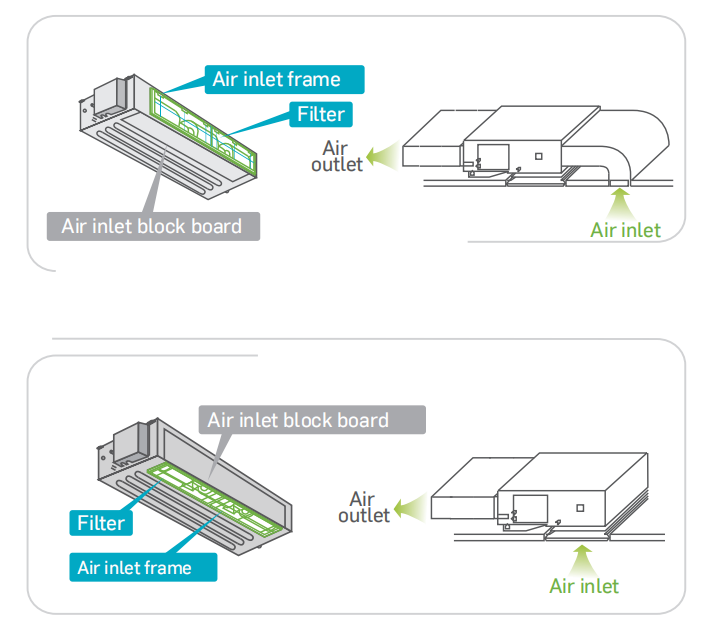 Air inlet frame
Filter
Air inlet block board
Air outlet
Air inlet

Air inlet block board
Filter
Air inlet frame
Air outlet
Air inlet