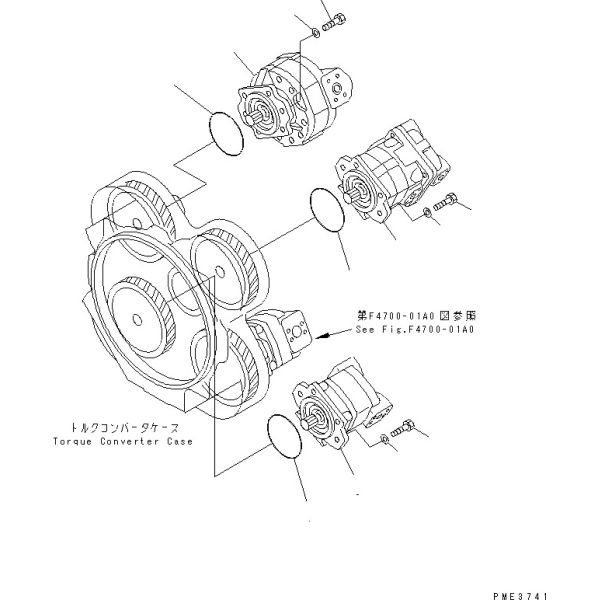 第F4700-01A0図参照
See Fig.F4700-01A0

トルクコンバータケース
Torque Converter Case

PME3741