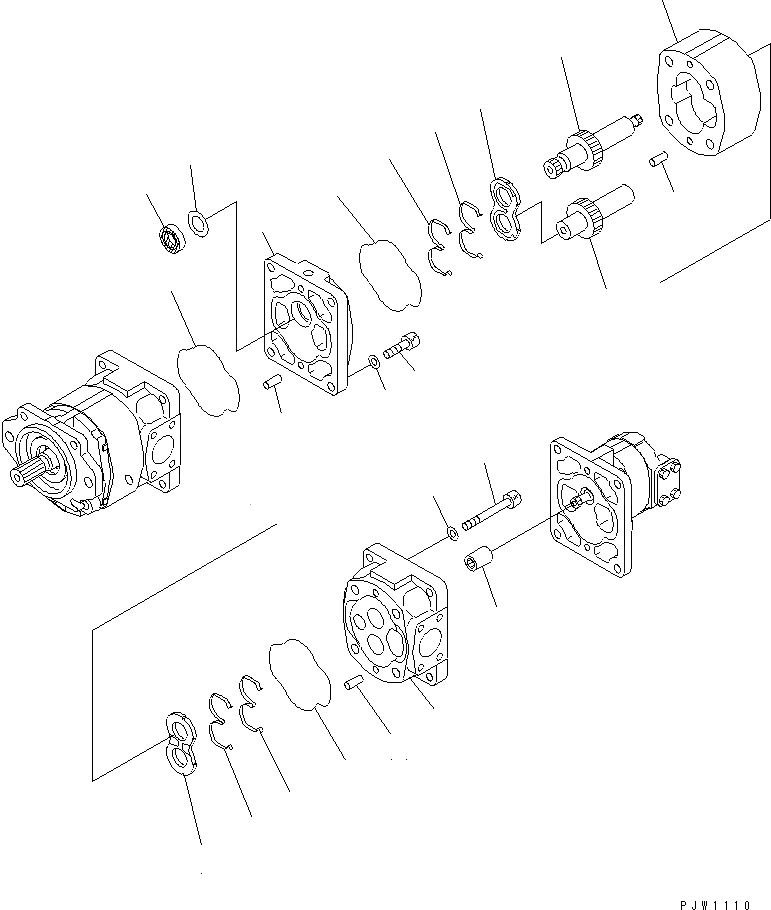 PJW1110