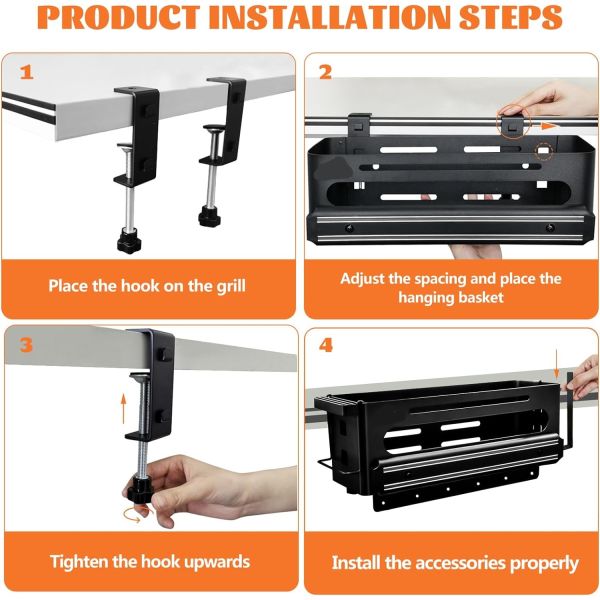 PRODUCT INSTALLATION STEPS

1

Place the hook on the grill

2

Adjust the spacing and place the hanging basket

3

Tighten the hook upwards

4

Install the accessories properly