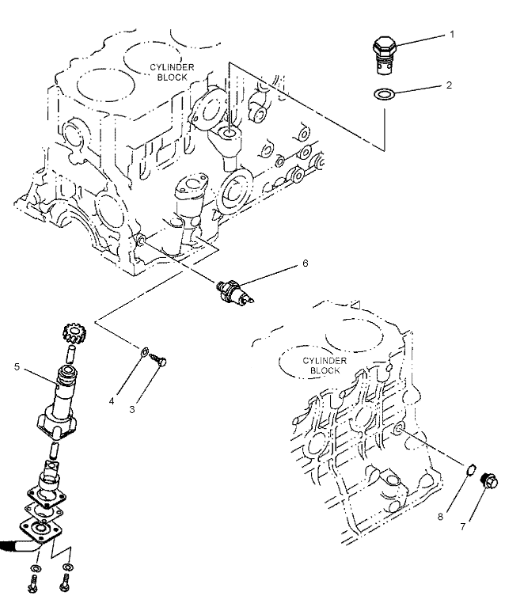 CYLINDER BLOCK

1

2

6

5

4

3

CYLINDER BLOCK

8

7