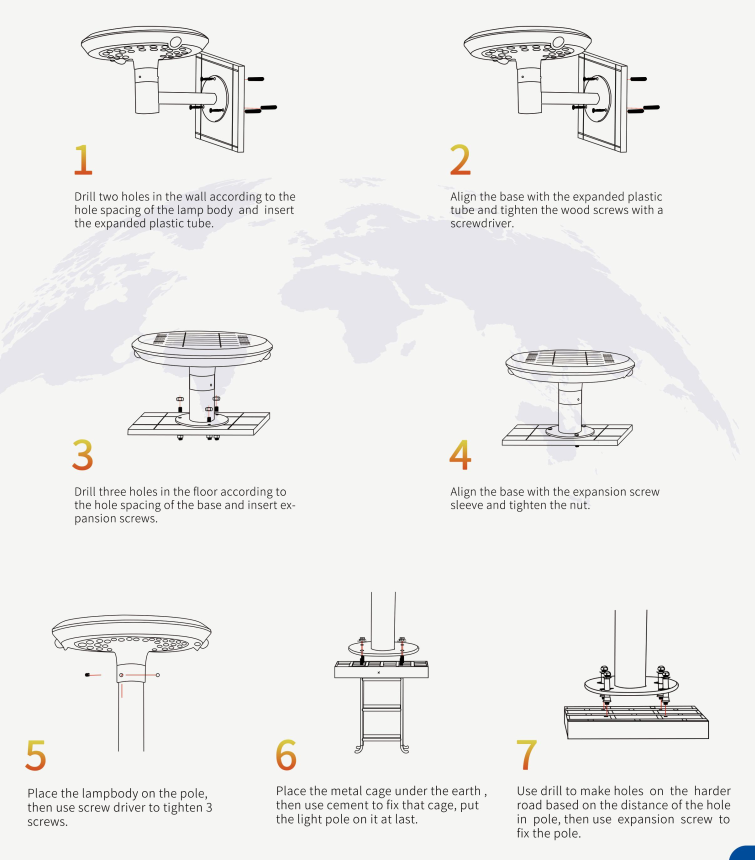 1

Drill two holes in the wall according to the hole spacing of the lamp body and insert the expanded plastic tube.

2

Align the base with the expanded plastic tube and tighten the wood screws with a screwdriver.

3

Drill three holes in the floor according to the hole spacing of the base and insert expansion screws.

4

Align the base with the expansion screw sleeve and tighten the nut.

5

Place the lampbody on the pole, then use screw driver to tighten 3 screws.

6

Place the metal cage under the earth , then use cement to fix that cage, put the light pole on it at last.

7

Use drill to make holes on the harder road based on the distance of the hole in pole, then use expansion screw to fix the pole.