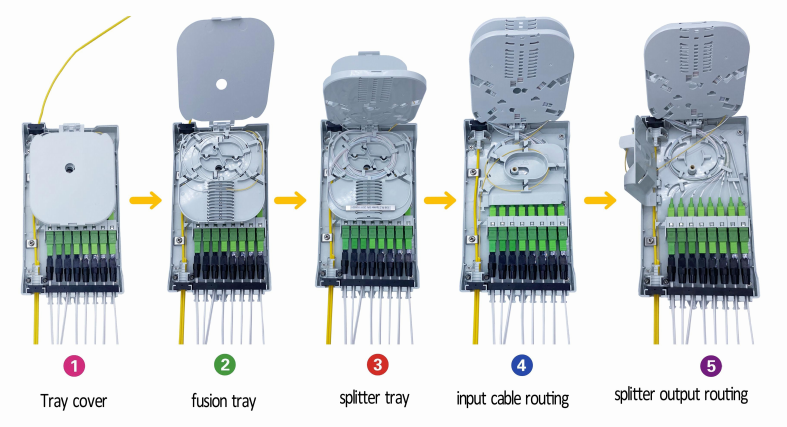 1
Tray cover

2
fusion tray

3
splitter tray

4
input cable routing

5
splitter output routing