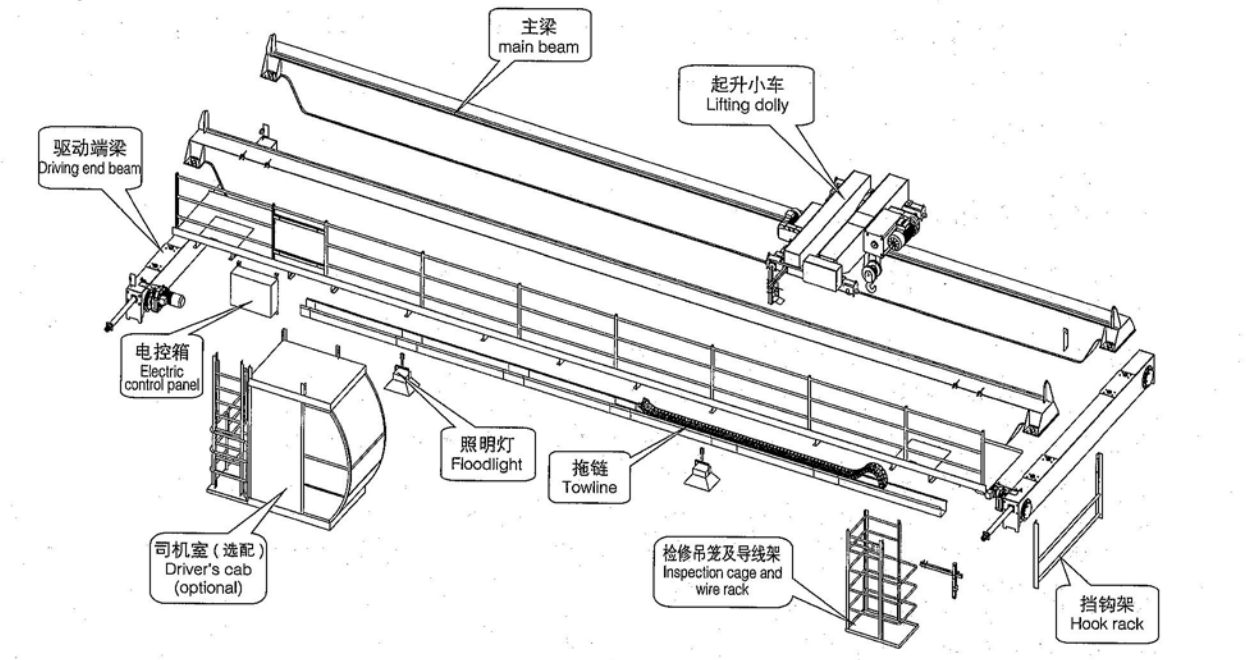 主梁
main beam

起升小车
Lifting dolly

驱动端梁
Driving end beam

电控箱
Electric control panel

照明灯
Floodlight

拖链
Towline

司机室（选配）
Driver's cab (optional)

检修吊笼及导线架
Inspection cage and wire rack

挡钩架
Hook rack