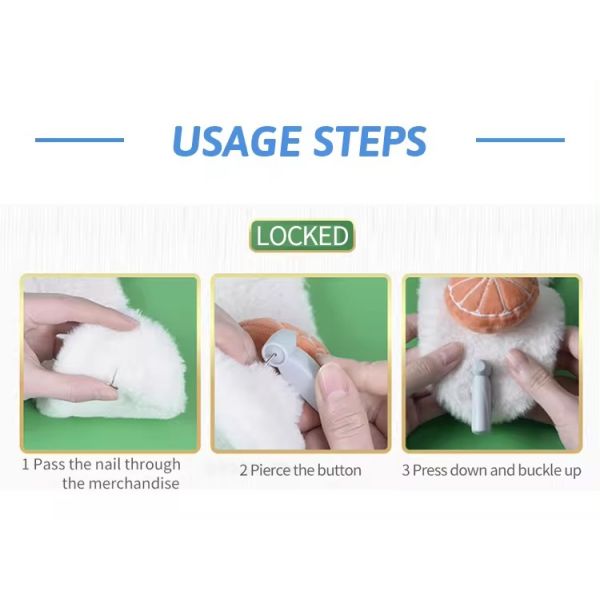 USAGE STEPS

LOCKED

1 Pass the nail through the merchandise

2 Pierce the button

3 Press down and buckle up