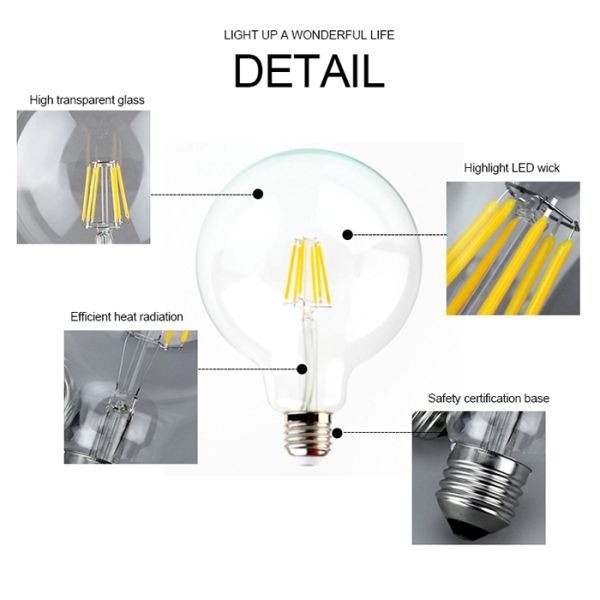 LIGHT UP A WONDERFUL LIFE

DETAIL

High transparent glass

Highlight LED wick

Efficient heat radiation

Safety certification base