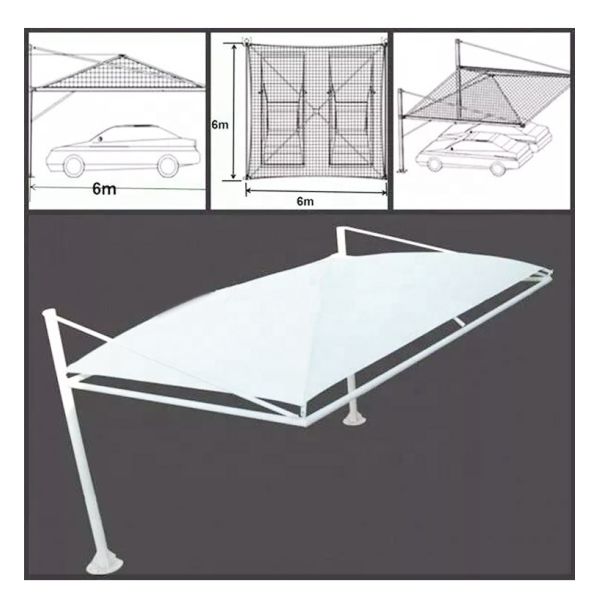 6m

6m

6m