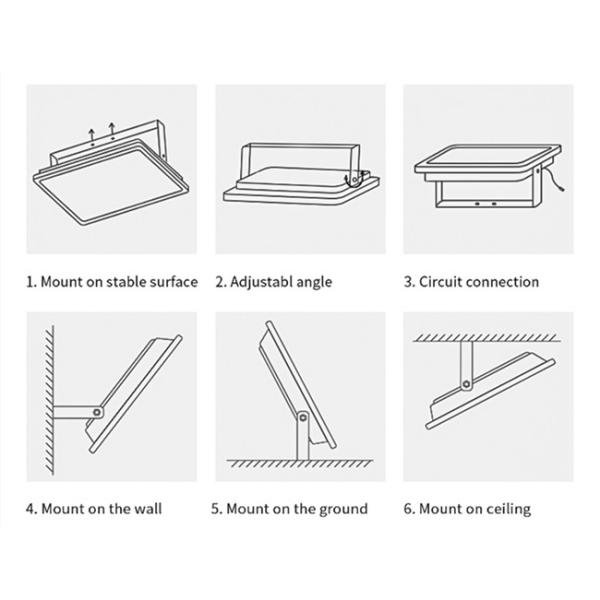 1. Mount on stable surface

2. Adjustabl angle

3. Circuit connection

4. Mount on the wall

5. Mount on the ground

6. Mount on ceiling