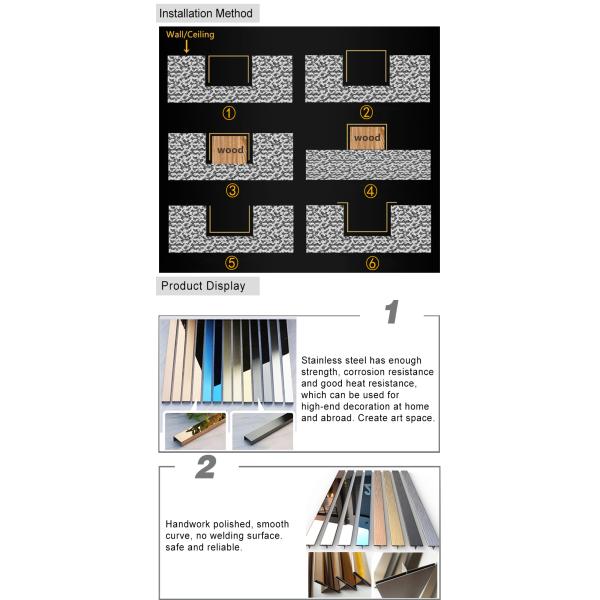 Installation Method

Wall/Ceiling

①

②

wood

③

wood

④

⑤

⑥

Product Display

1

Stainless steel has enough strength, corrosion resistance and good heat resistance, which can be used for high-end decoration at home and abroad. Create art space.

2

Handwork polished, smooth curve, no welding surface. safe and reliable.