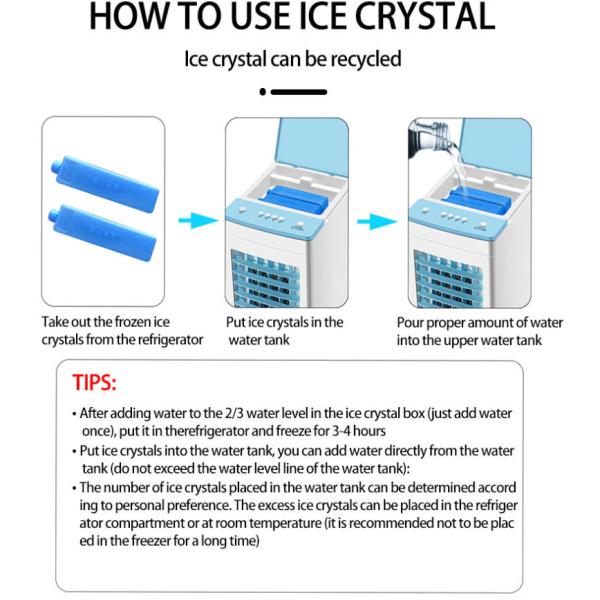 HOW TO USE ICE CRYSTAL

Ice crystal can be recycled

Take out the frozen ice crystals from the refrigerator

Put ice crystals in the water tank

Pour proper amount of water into the upper water tank

TIPS:

• After adding water to the 2/3 water level in the ice crystal box (just add water once), put it in therefrigerator and freeze for 3-4 hours

• Put ice crystals into the water tank, you can add water directly from the water tank (do not exceed the water level line of the water tank):

• The number of ice crystals placed in the water tank can be determined accord ing to personal preference. The excess ice crystals can be placed in the refriger ator compartment or at room temperature (it is recommended not to be plac ed in the freezer for a long time)