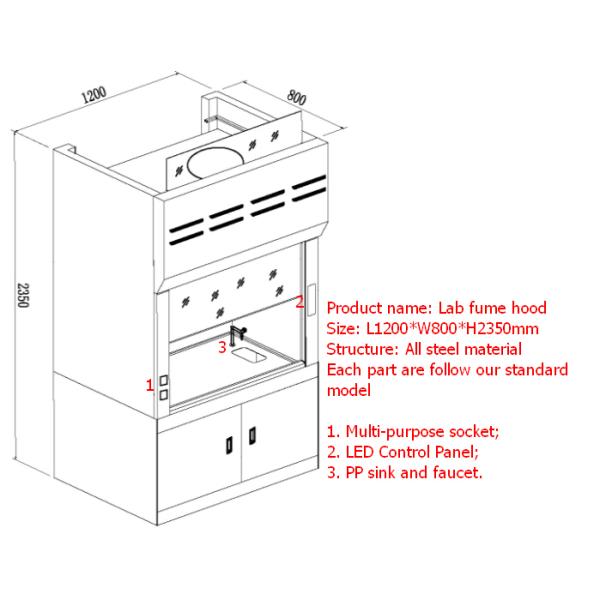 1200

800

2350

2

3

1

Product name: Lab fume hood
Size: L1200*W800*H2350mm
Structure: All steel material
Each part are follow our standard model

1. Multi-purpose socket;
2. LED Control Panel;
3. PP sink and faucet.