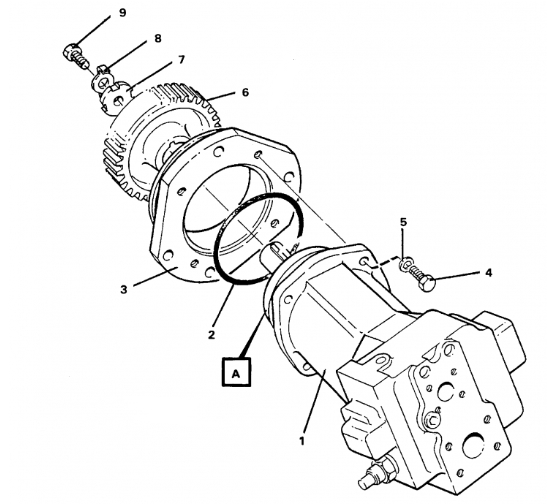 9
8
7
6
5
4
3
2
A
1