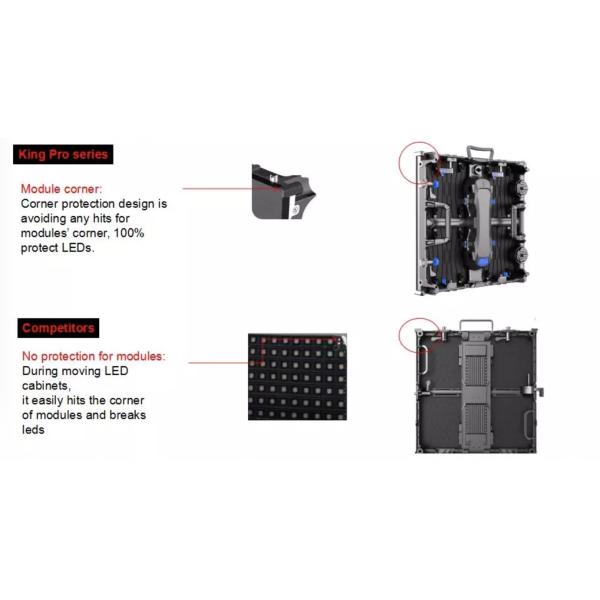 King Pro series

Module corner:
Corner protection design is avoiding any hits for modules' corner, 100% protect LEDs.

Competitors

No protection for modules:
During moving LED cabinets,
it easily hits the corner of modules and breaks leds