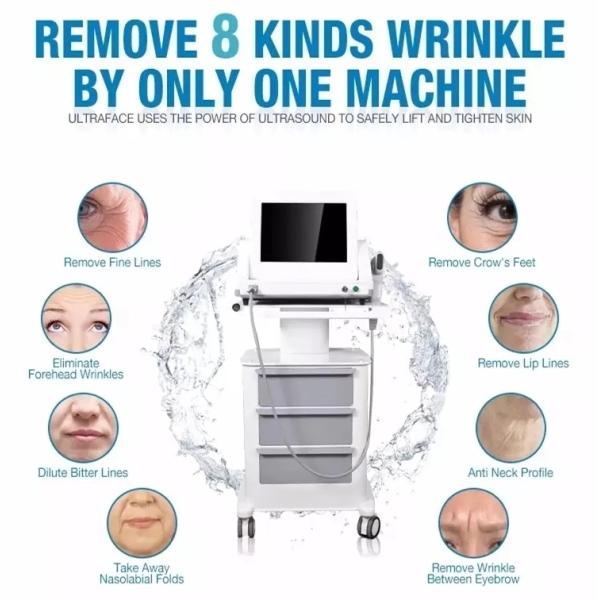 REMOVE 8 KINDS WRINKLE BY ONLY ONE MACHINE

ULTRAFACE USES THE POWER OF ULTRASOUND TO SAFELY LIFT AND TIGHTEN SKIN

Remove Fine Lines

Eliminate Forehead Wrinkles

Dilute Bitter Lines

Take Away Nasolabial Folds

Remove Crow's Feet

Remove Lip Lines

Anti Neck Profile

Remove Wrinkle Between Eyebrow