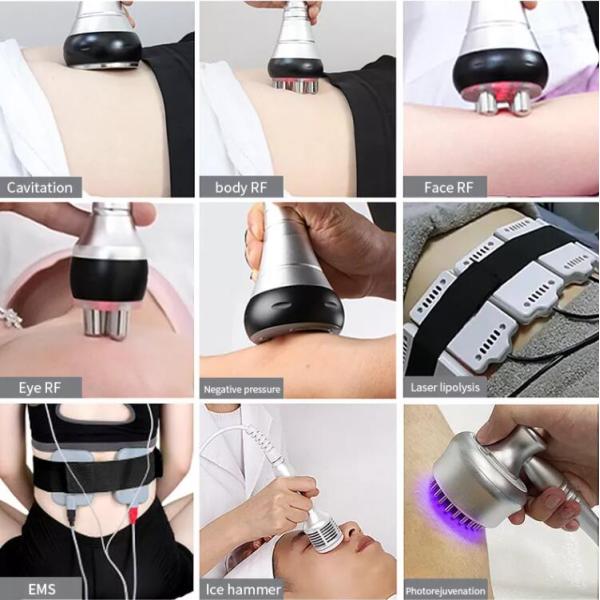 Cavitation

body RF

Face RF

Eye RF

Negative pressure

Laser lipolysis

EMS

Ice hammer

Photorejuvenation