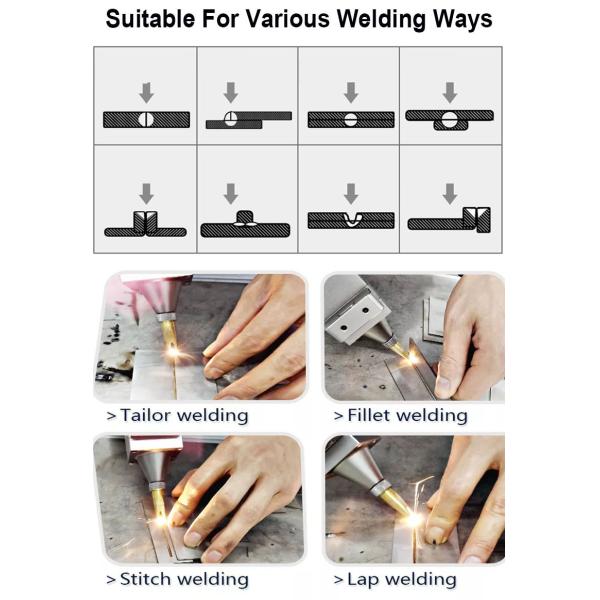 Suitable For Various Welding Ways

> Tailor welding

> Fillet welding

> Stitch welding

> Lap welding