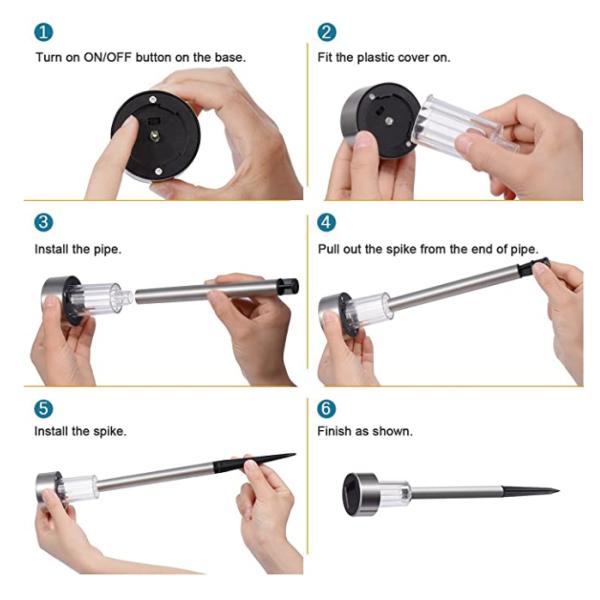 1
Turn on ON/OFF button on the base.

2
Fit the plastic cover on.

3
Install the pipe.

4
Pull out the spike from the end of pipe.

5
Install the spike.

6
Finish as shown.