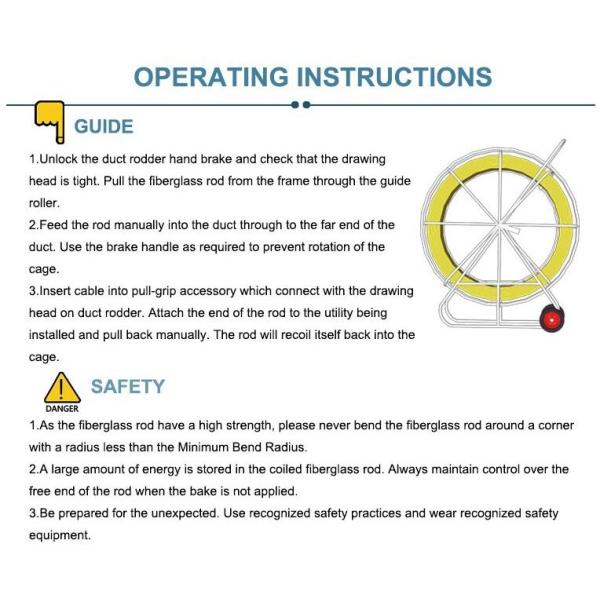 OPERATING INSTRUCTIONS

GUIDE

1.Unlock the duct rodder hand brake and check that the drawing head is tight. Pull the fiberglass rod from the frame through the guide roller.
2.Feed the rod manually into the duct through to the far end of the duct. Use the brake handle as required to prevent rotation of the cage.
3.Insert cable into pull-grip accessory which connect with the drawing head on duct rodder. Attach the end of the rod to the utility being installed and pull back manually. The rod will recoil itself back into the cage.

DANGER

SAFETY

1.As the fiberglass rod have a high strength, please never bend the fiberglass rod around a corner with a radius less than the Minimum Bend Radius.
2.A large amount of energy is stored in the coiled fiberglass rod. Always maintain control over the free end of the rod when the bake is not applied.
3.Be prepared for the unexpected. Use recognized safety practices and wear recognized safety equipment.